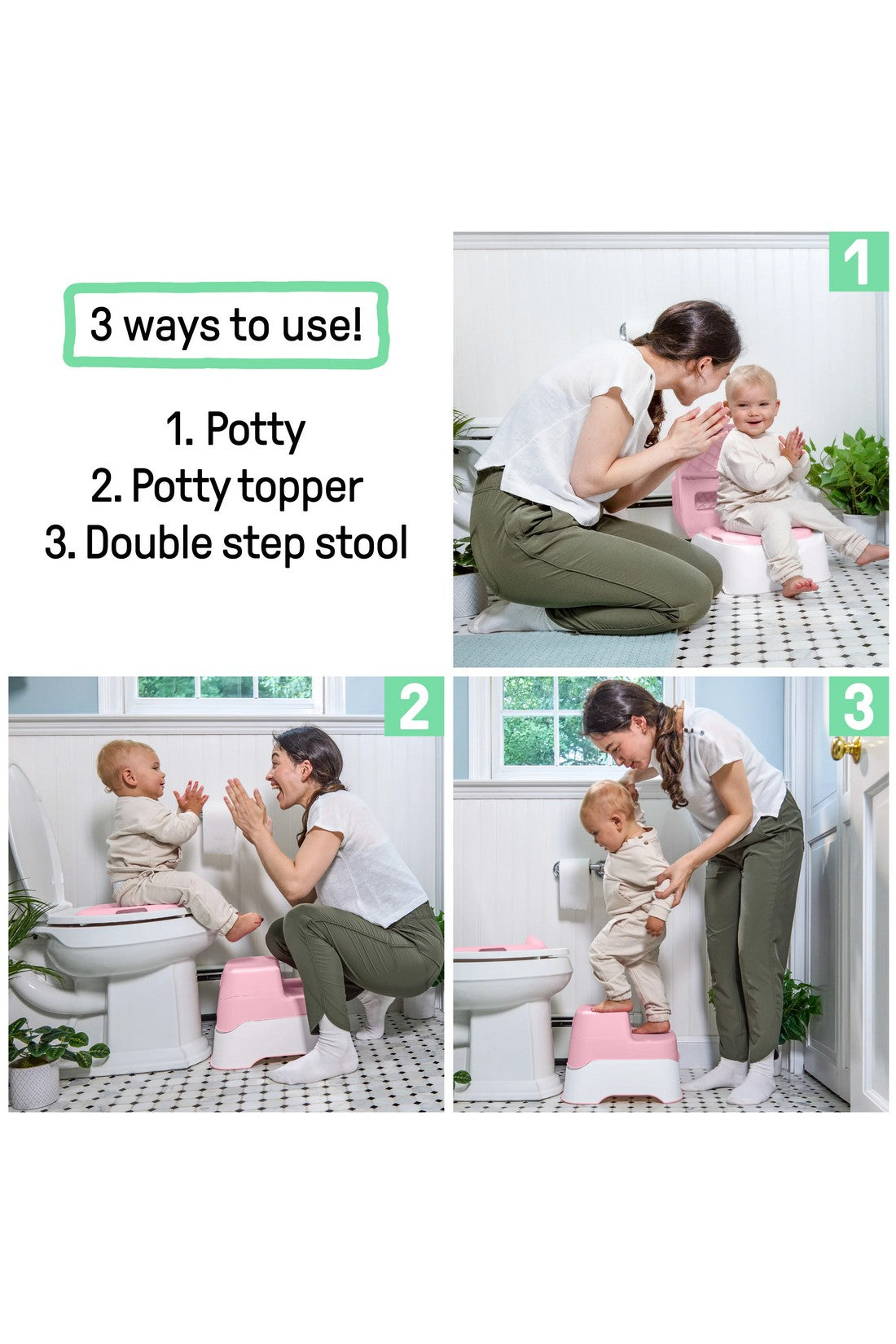 3 ways to use!

1. Potty
2. Potty topper
3. Double step stool

1

2

3