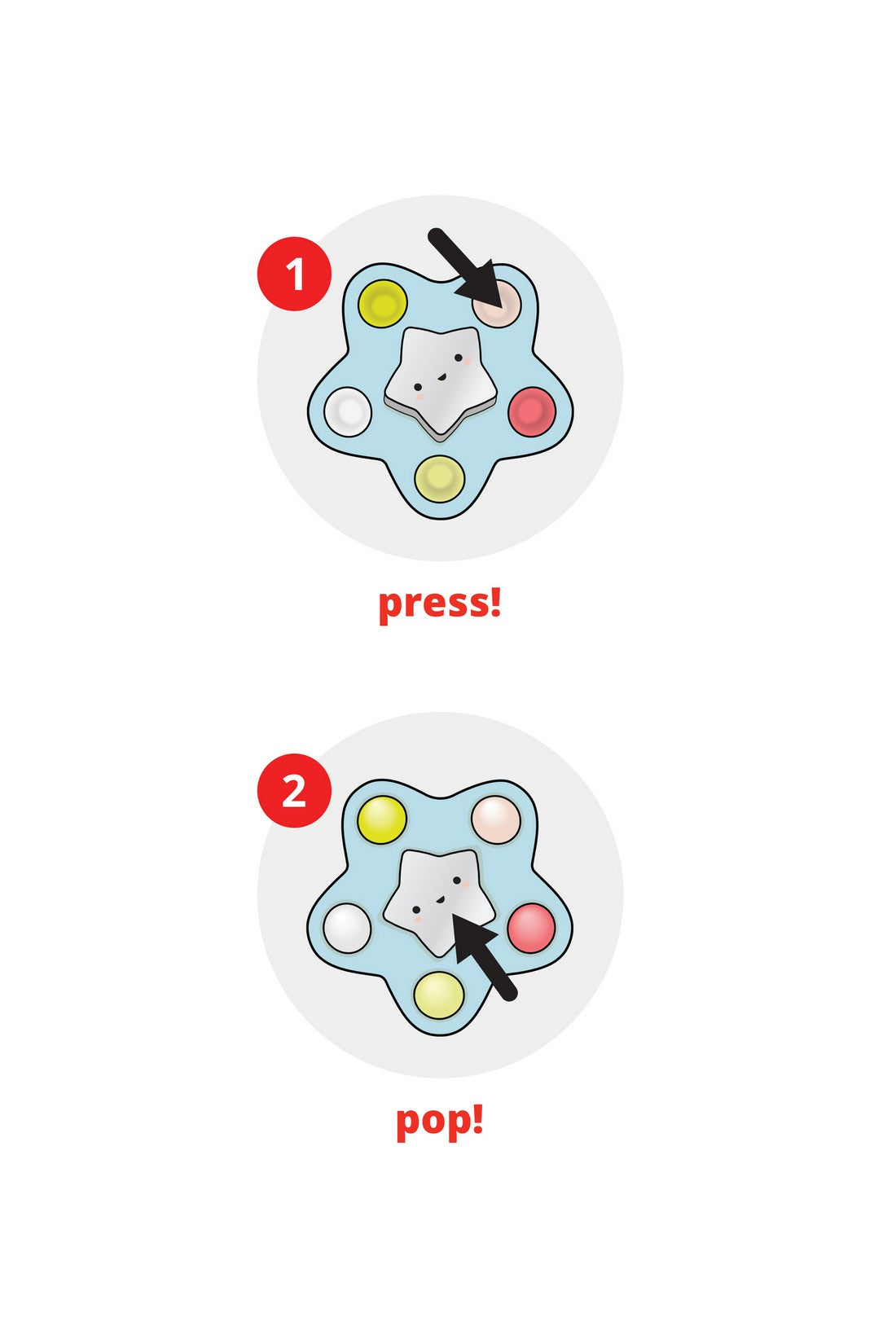 1

press!

2

pop!